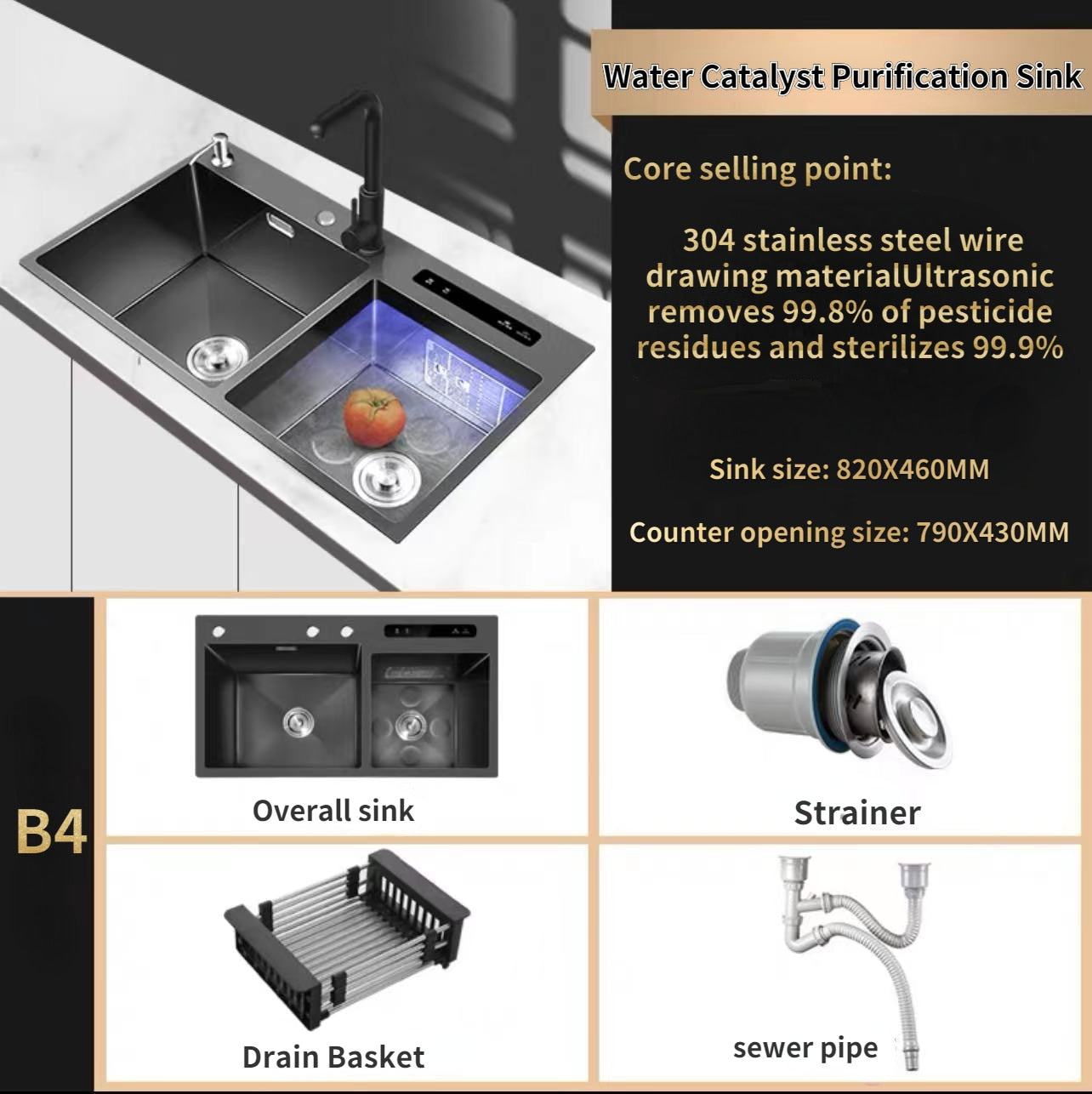 Water Catalyst Purification Sink

Core selling point:

304 stainless steel wire drawing materialUltrasonic removes 99.8% of pesticide residues and sterilizes 99.9%

Sink size: 820X460MM

Counter opening size: 790X430MM

B4

Overall sink

Strainer

Drain Basket

sewer pipe